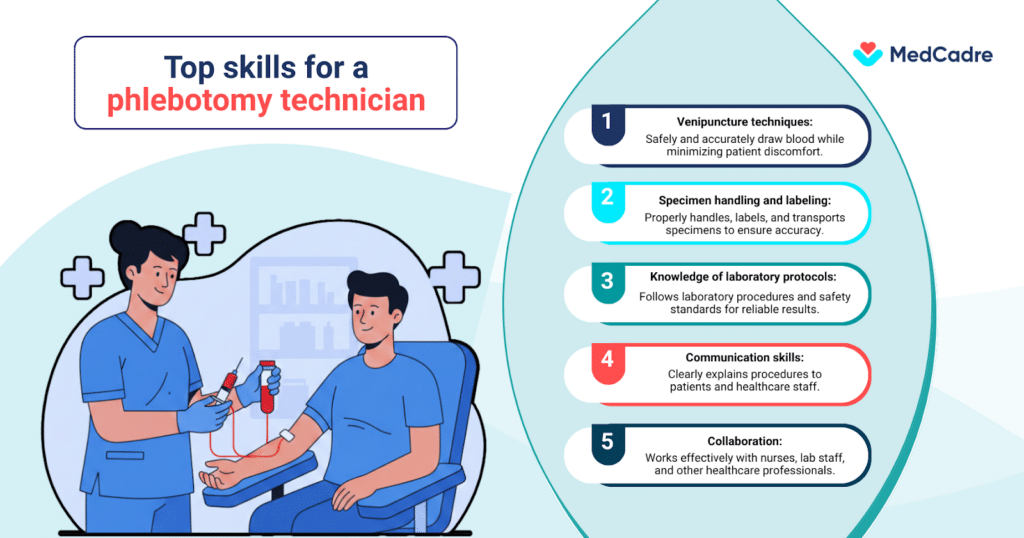 Top skills for a phlebotomy technician

MedCadre

1
Venipuncture techniques:
Safely and accurately draw blood while minimizing patient discomfort.

2
Specimen handling and labeling:
Properly handles, labels, and transports specimens to ensure accuracy.

3
Knowledge of laboratory protocols:
Follows laboratory procedures and safety standards for reliable results.

4
Communication skills:
Clearly explains procedures to patients and healthcare staff.

5
Collaboration:
Works effectively with nurses, lab staff, and other healthcare professionals.